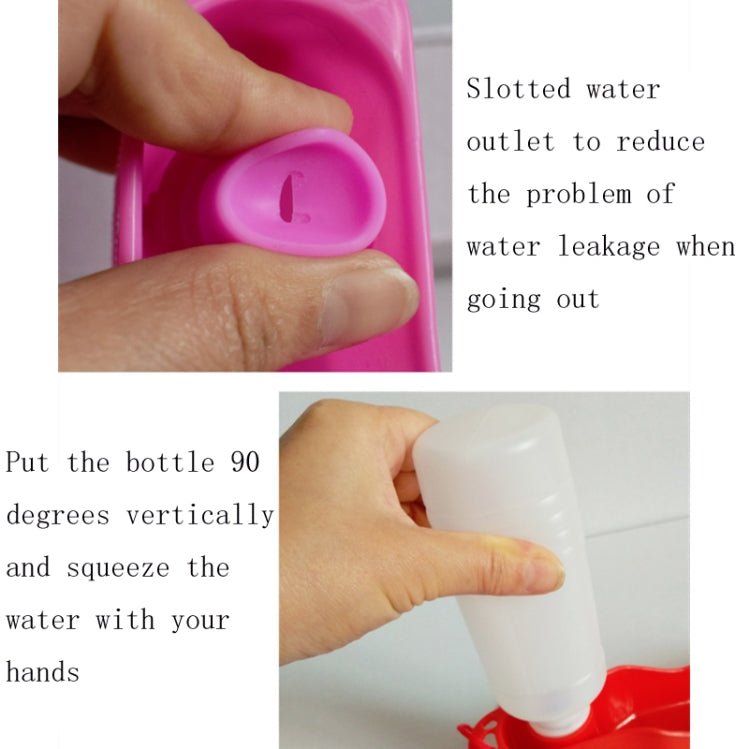 Slotted water outlet to reduce the problem of water leakage when going out

Put the bottle 90 degrees vertically and squeeze the water with your hands