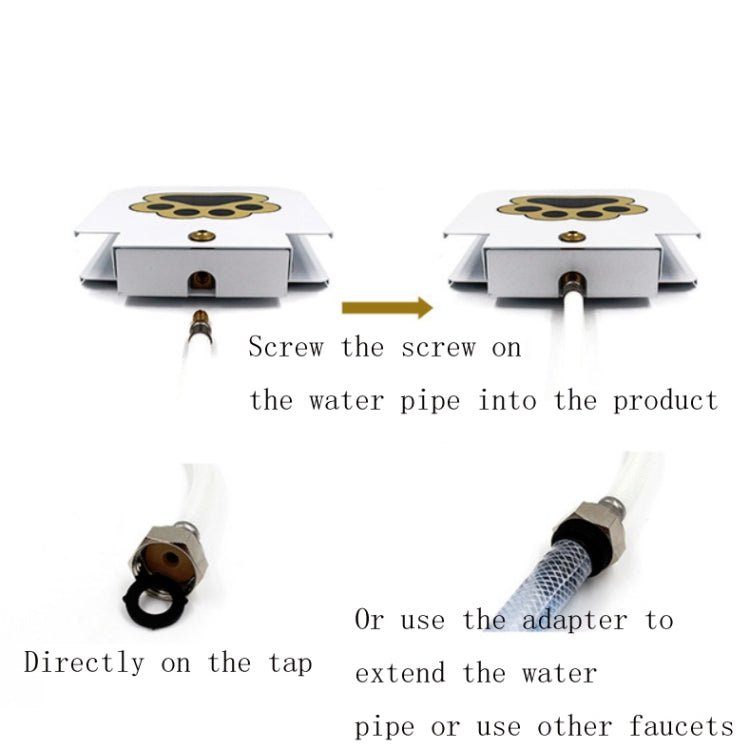 Screw the screw on
the water pipe into the product

Directly on the tap

Or use the adapter to
extend the water
pipe or use other faucets