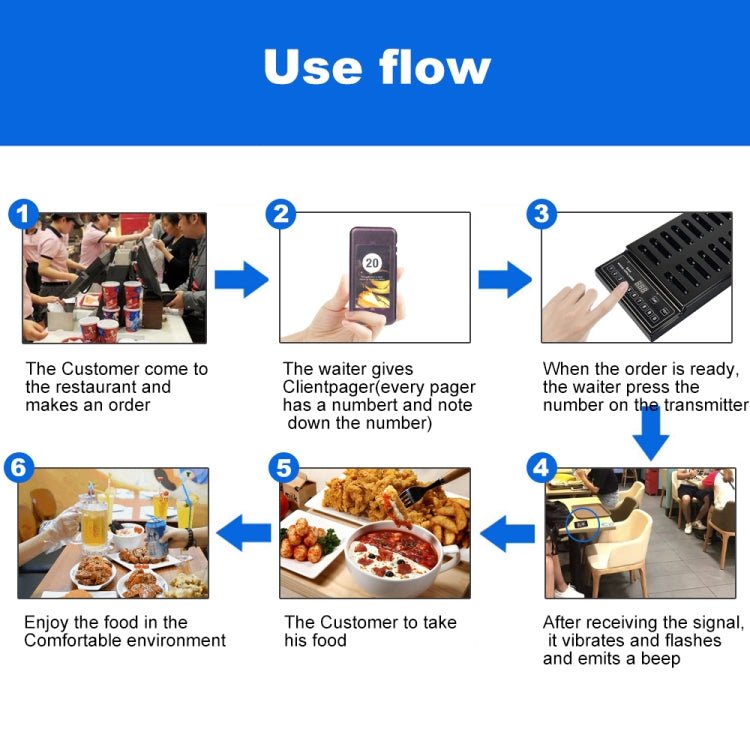 Use flow

1

The Customer come to the restaurant and makes an order

2

20

The waiter gives Clientpager(every pager has a numbert and note down the number)

3

When the order is ready, the waiter press the number on the transmitter

4

After receiving the signal, it vibrates and flashes and emits a beep

5

The Customer to take his food

6

Enjoy the food in the Comfortable environment