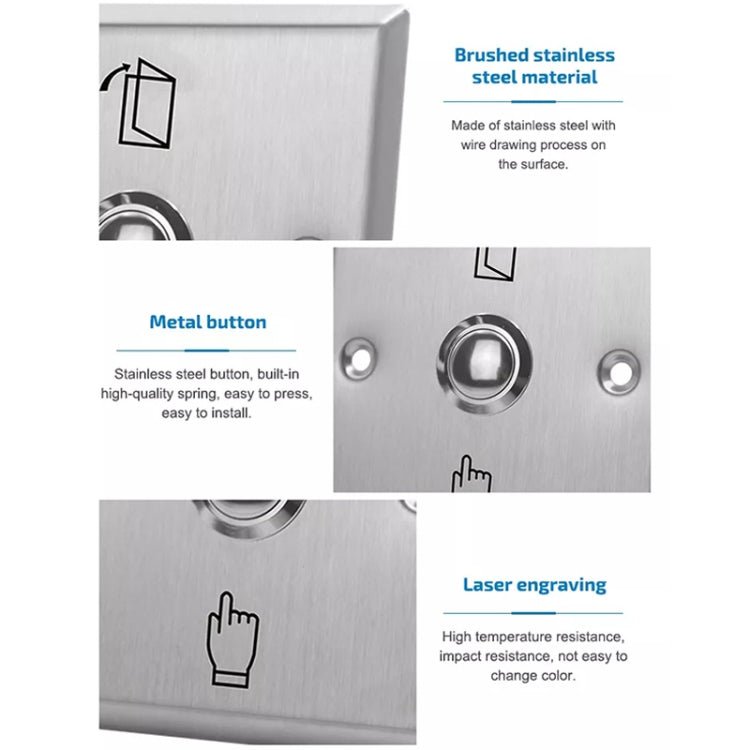 Brushed stainless steel material

Made of stainless steel with wire drawing process on the surface.

Metal button

Stainless steel button, built-in high-quality spring, easy to press, easy to install.

Laser engraving

High temperature resistance, impact resistance, not easy to change color.