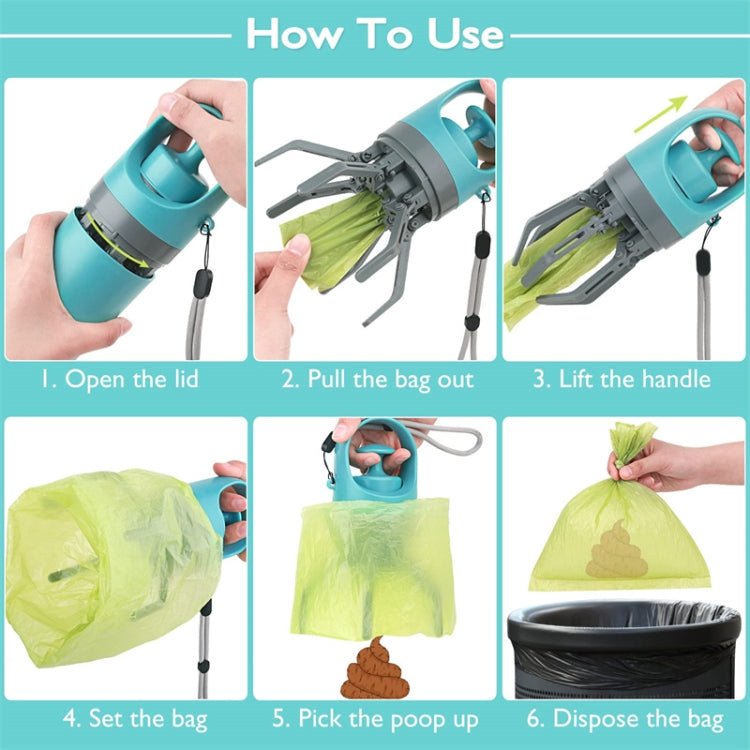 How To Use

1. Open the lid

2. Pull the bag out

3. Lift the handle

4. Set the bag

5. Pick the poop up

6. Dispose the bag