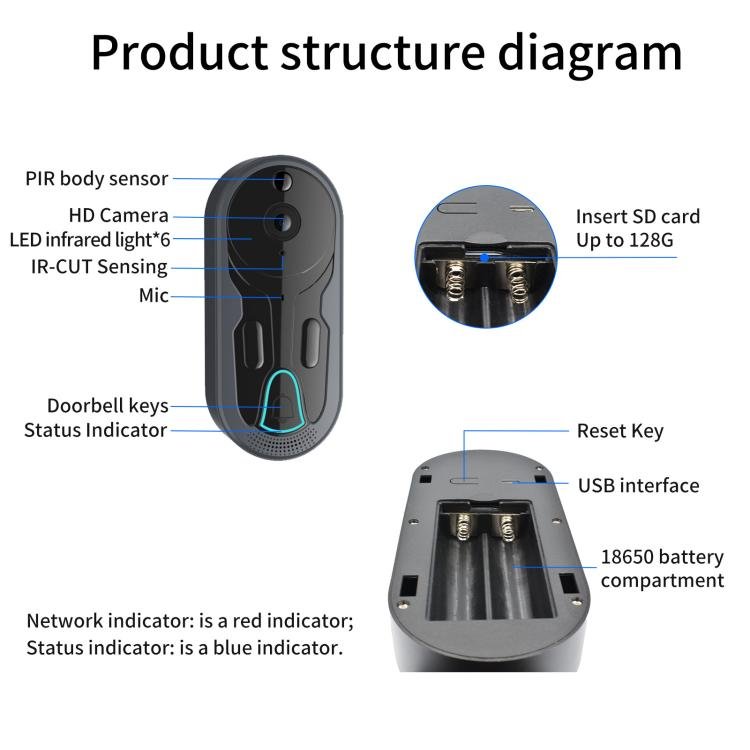 Product structure diagram

PIR body sensor
HD Camera
LED infrared light*6
IR-CUT Sensing
Mic

Doorbell keys
Status Indicator

Insert SD card
Up to 128G

Reset Key
USB interface
18650 battery compartment

Network indicator: is a red indicator;
Status indicator: is a blue indicator.