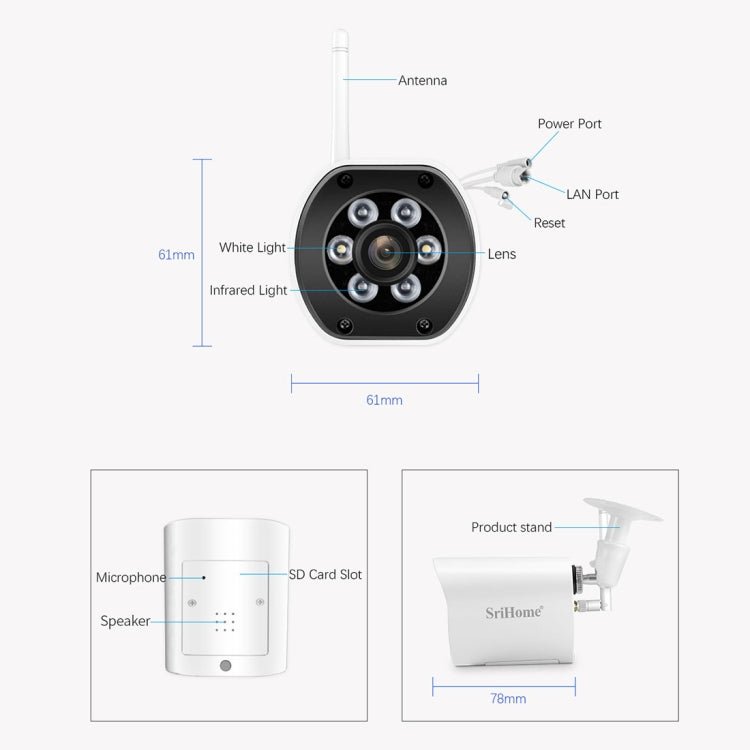 Antenna

Power Port

LAN Port

Reset

61mm

White Light

Lens

Infrared Light

61mm

Microphone

SD Card Slot

Speaker

Product stand

SriHome

78mm