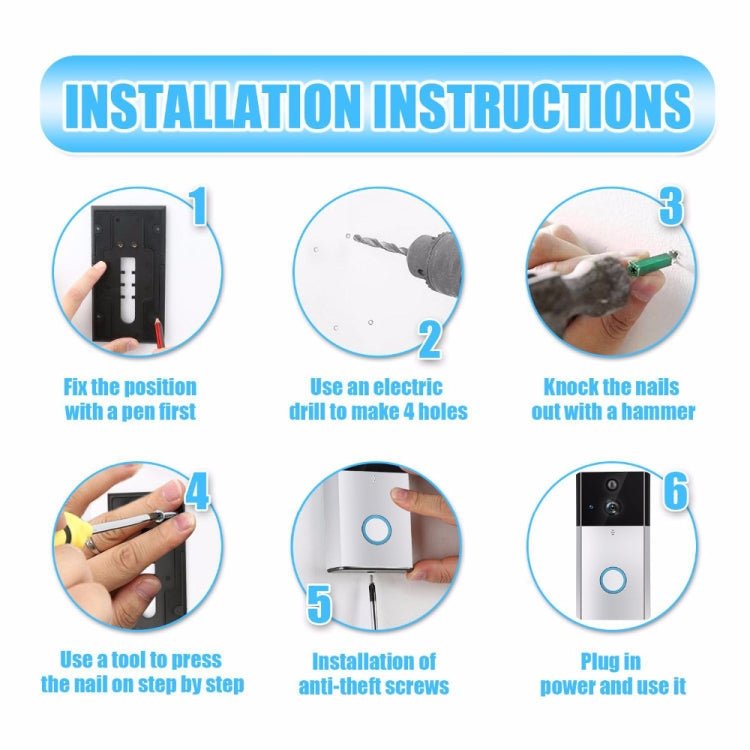 INSTALLATION INSTRUCTIONS

1
Fix the position with a pen first

2
Use an electric drill to make 4 holes

3
Knock the nails out with a hammer

4
Use a tool to press the nail on step by step

5
Installation of anti-theft screws

6
Plug in power and use it