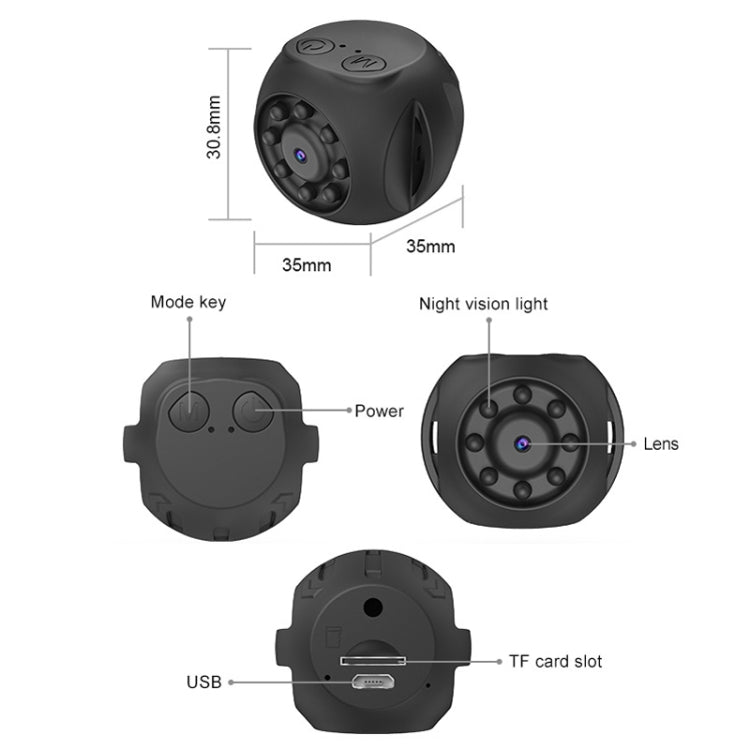 30.8mm

35mm

35mm

Mode key

Power

Night vision light

Lens

TF card slot

USB