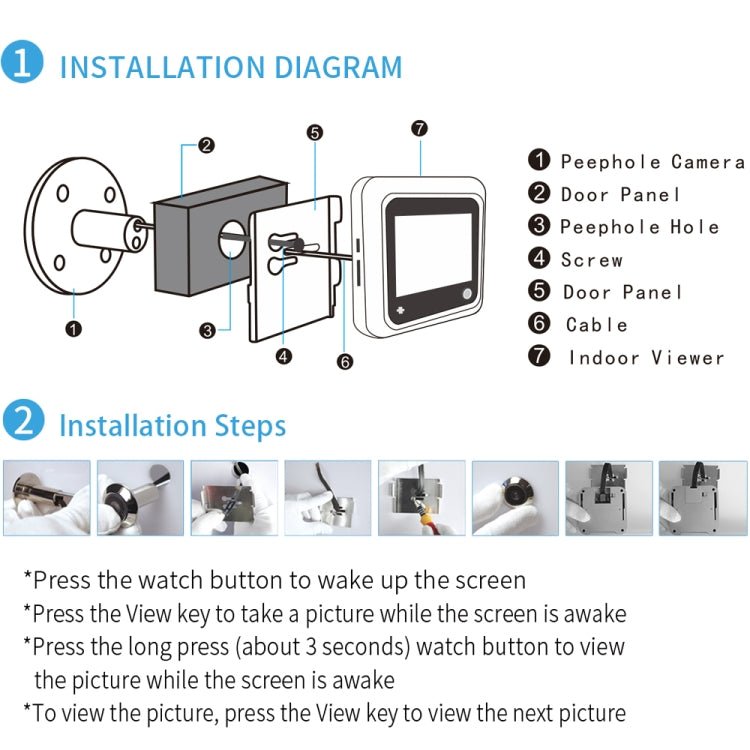 1 INSTALLATION DIAGRAM

2
5
7
1
3
4
6

1 Peephole Camera
2 Door Panel
3 Peephole Hole
4 Screw
5 Door Panel
6 Cable
7 Indoor Viewer

2 Installation Steps

*Press the watch button to wake up the screen
*Press the View key to take a picture while the screen is awake
*Press the long press (about 3 seconds) watch button to view the picture while the screen is awake
*To view the picture, press the View key to view the next picture