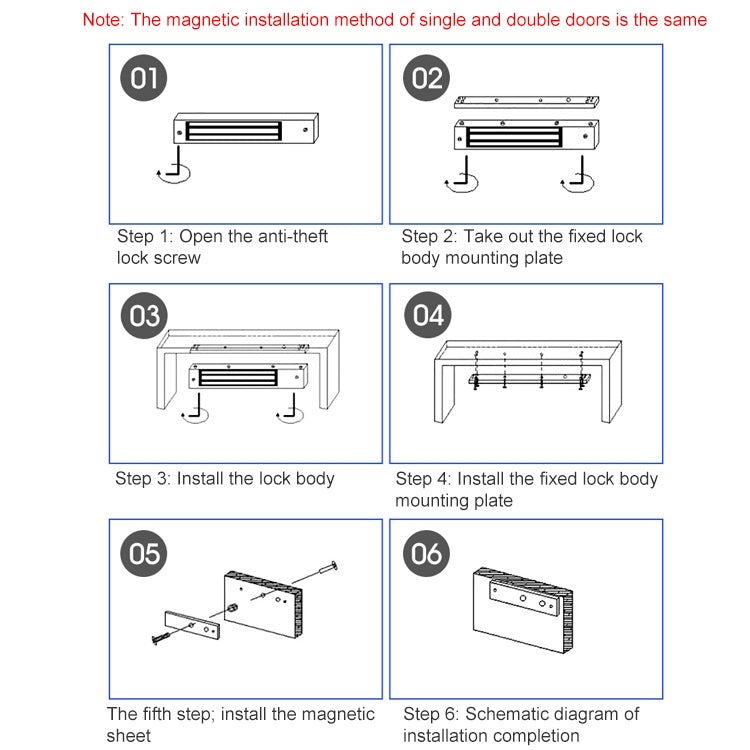 Note: The magnetic installation method of single and double doors is the same

01

Step 1: Open the anti-theft lock screw

02

Step 2: Take out the fixed lock body mounting plate

03

Step 3: Install the lock body

04

Step 4: Install the fixed lock body mounting plate

05

The fifth step; install the magnetic sheet

06

Step 6: Schematic diagram of installation completion